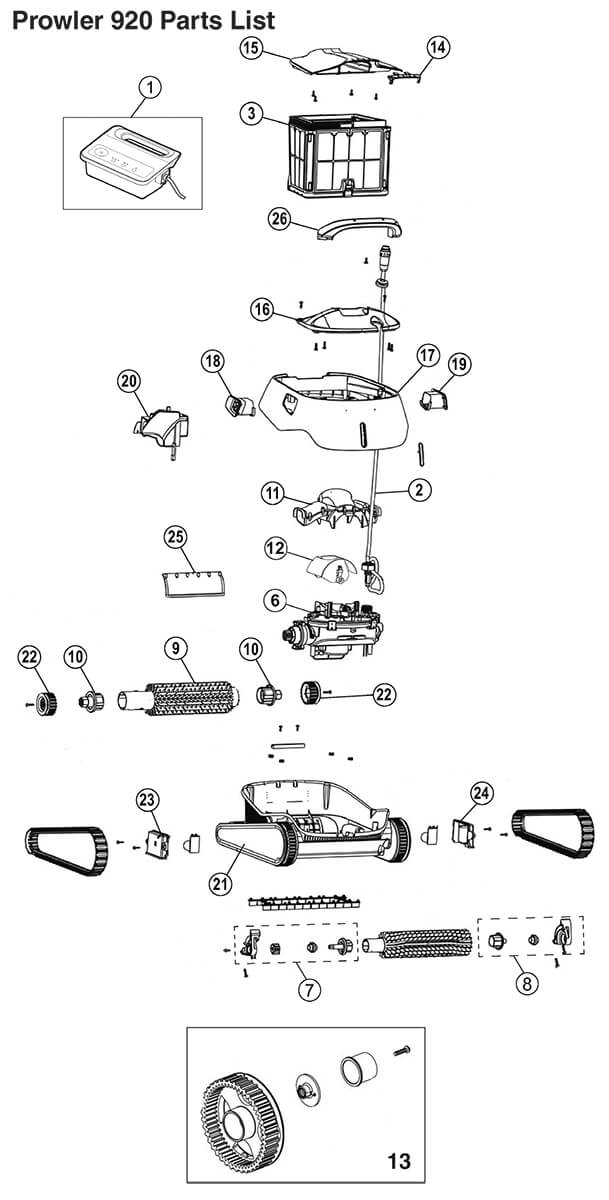 Prowler 920 Parts List

15
14
1
3
26
16
18
17
19
20
11
2
25
12
6
22
10
9
10
22
23
24
21
7
8
13